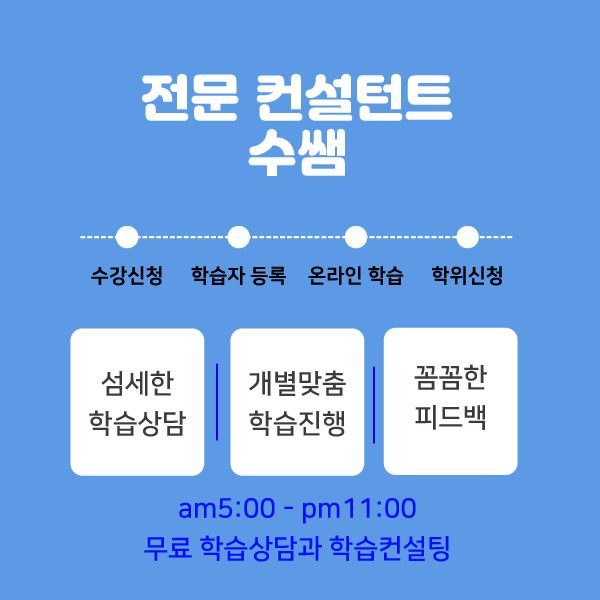 전문 컨설턴트
수쌤

수강신청

학습자 등록

온라인 학습

학위신청

섬세한
학습상담

개별맞춤
학습진행

꼼꼼한
피드백

am5:00 - pm11:00
무료 학습상담과 학습컨설팅