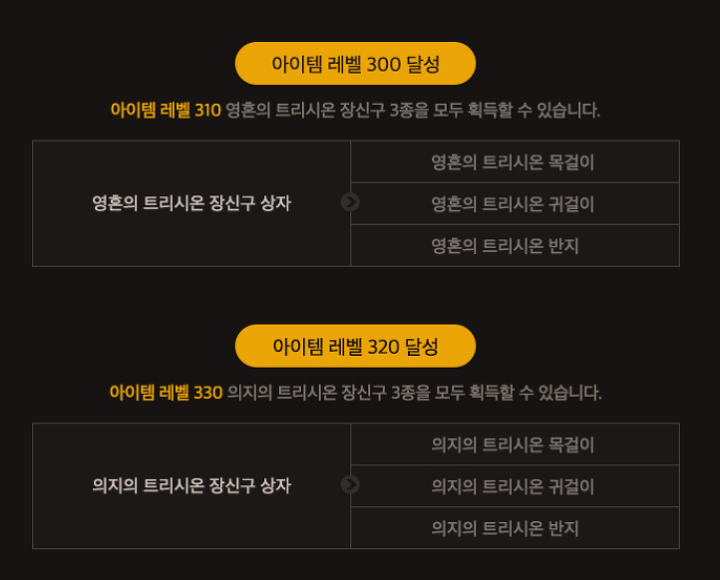 아이템 레벨 300 달성

아이템 레벨 310 영혼의 트리시온 장신구 3종을 모두 획득할 수 있습니다.

| 영혼의 트리시온 장신구 상자 | 영혼의 트리시온 목걸이 |
|---|---|
| | 영혼의 트리시온 귀걸이 |
| | 영혼의 트리시온 반지 |

아이템 레벨 320 달성

아이템 레벨 330 의지의 트리시온 장신구 3종을 모두 획득할 수 있습니다.

| 의지의 트리시온 장신구 상자 | 의지의 트리시온 목걸이 |
|---|---|
| | 의지의 트리시온 귀걸이 |
| | 의지의 트리시온 반지 |