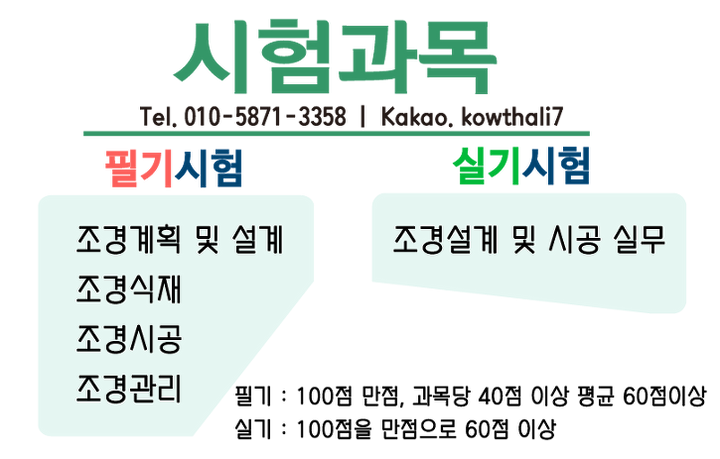 시험과목

Tel. 010-5871-3358 | Kakao. kowthali7

필기시험

조경계획 및 설계
조경식재
조경시공
조경관리

실기시험

조경설계 및 시공 실무

필기 : 100점 만점, 과목당 40점 이상 평균 60점이상
실기 : 100점을 만점으로 60점 이상