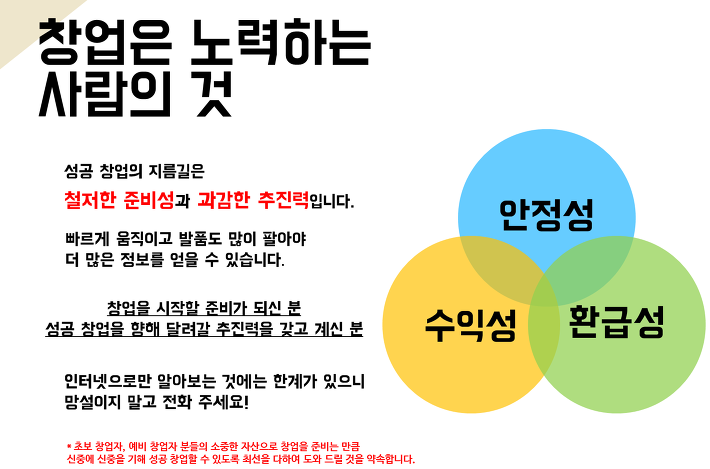 창업은 노력하는
사람의 것

성공 창업의 지름길은
철저한 준비성과 과감한 추진력입니다.

빠르게 움직이고 발품도 많이 팔아야
더 많은 정보를 얻을 수 있습니다.

창업을 시작할 준비가 되신 분
성공 창업을 향해 달려갈 추진력을 갖고 계신 분

인터넷으로만 알아보는 것에는 한계가 있으니
망설이지 말고 전화 주세요!

* 초보 창업자, 예비 창업자 분들의 소중한 자산으로 창업을 준비는 만큼
신중에 신중을 기해 성공 창업할 수 있도록 최선을 다하여 도와 드릴 것을 약속합니다.

안정성

수익성

환급성