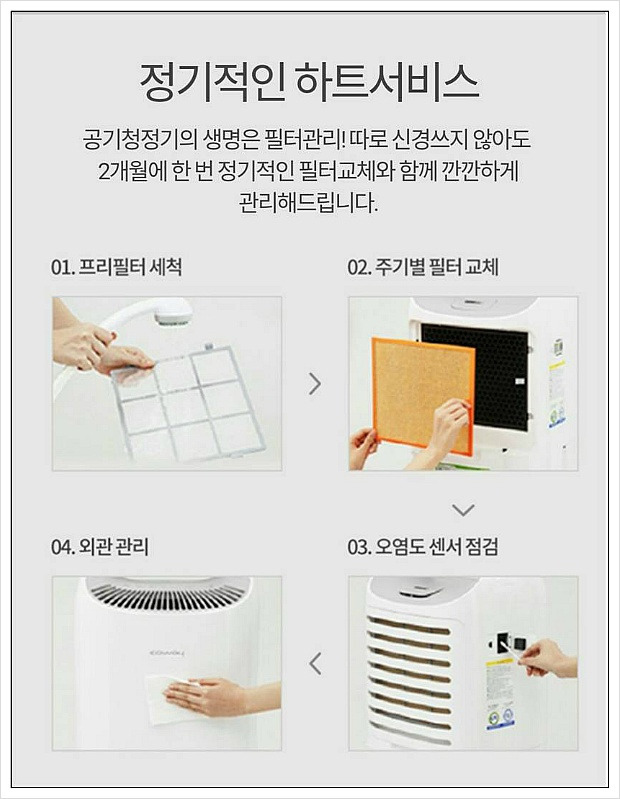 정기적인 하트서비스

공기청정기의 생명은 필터관리! 따로 신경쓰지 않아도 2개월에 한 번 정기적인 필터교체와 함께 깐깐하게 관리해드립니다.

01. 프리필터 세척

02. 주기별 필터 교체

04. 외관 관리

03. 오염도 센서 점검