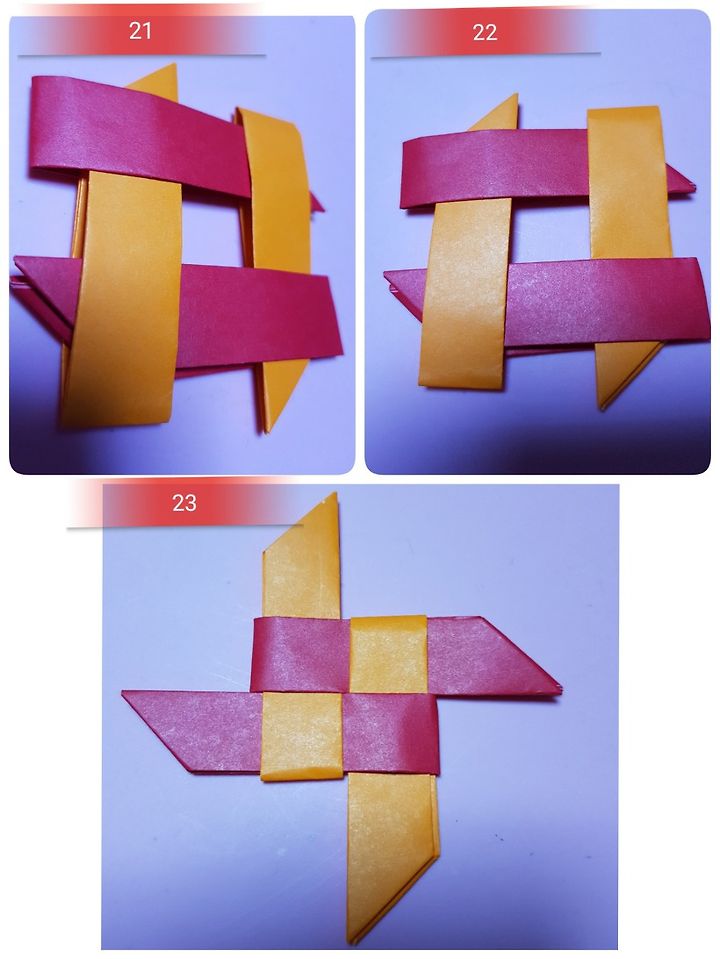 21

22

23