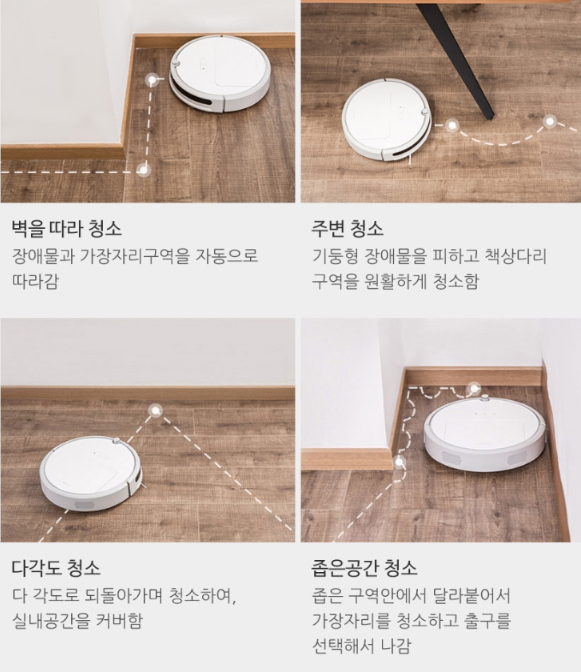 벽을 따라 청소
장애물과 가장자리구역을 자동으로 따라감

주변 청소
기둥형 장애물을 피하고 책상다리 구역을 원활하게 청소함

다각도 청소
다 각도로 되돌아가며 청소하여, 실내공간을 커버함

좁은공간 청소
좁은 구역안에서 달라붙어서 가장자리를 청소하고 출구를 선택해서 나감