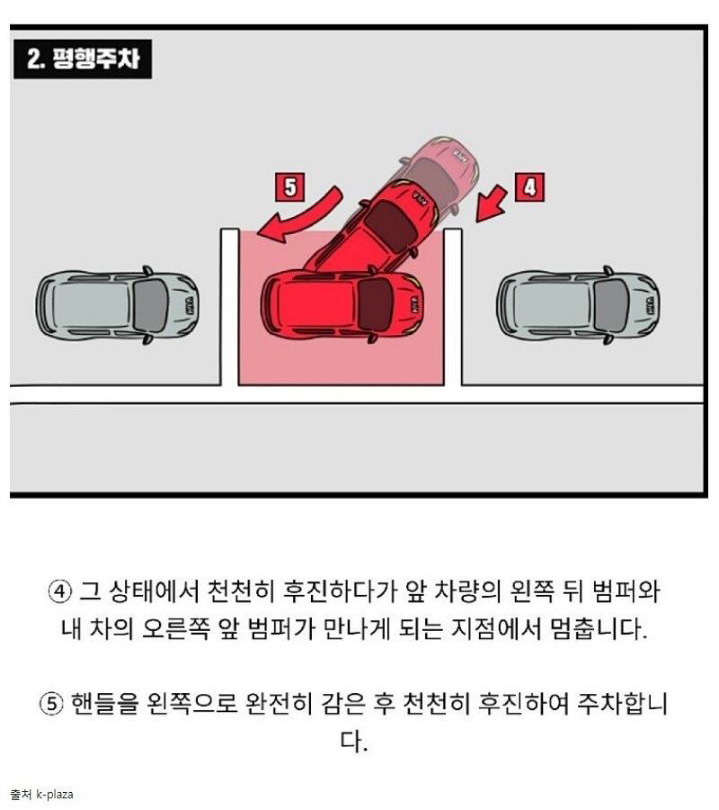 2. 평행주차

5

4

④ 그 상태에서 천천히 후진하다가 앞 차량의 왼쪽 뒤 범퍼와 내 차의 오른쪽 앞 범퍼가 만나게 되는 지점에서 멈춥니다.

⑤ 핸들을 왼쪽으로 완전히 감은 후 천천히 후진하여 주차합니다.

출처 k-plaza