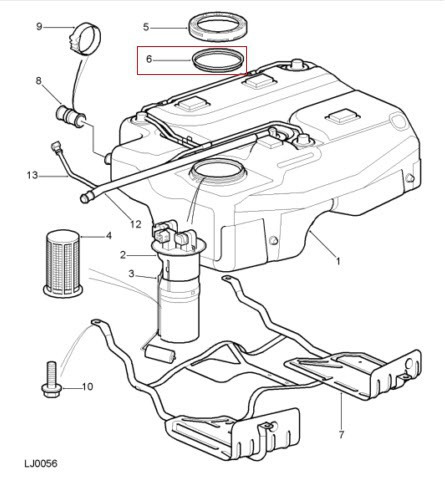 9
5
6
8
13
12
4
2
3
1
10
7
LJ0056