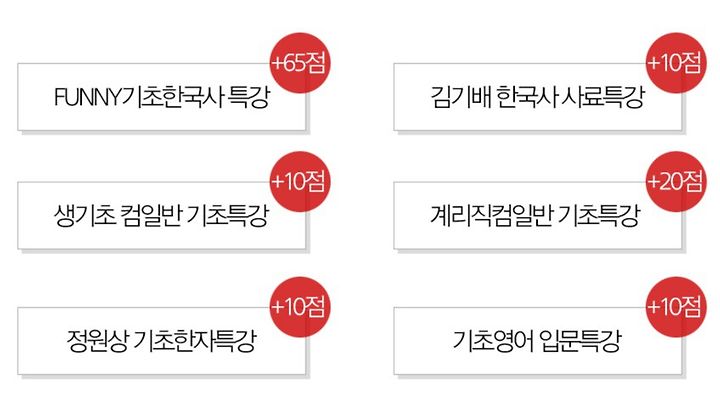 +65점
FUNNY기초한국사 특강

+10점
생기초 컴일반 기초특강

+10점
정원상 기초한자특강

+10점
김기배 한국사 사료특강

+20점
계리직컴일반 기초특강

+10점
기초영어 입문특강