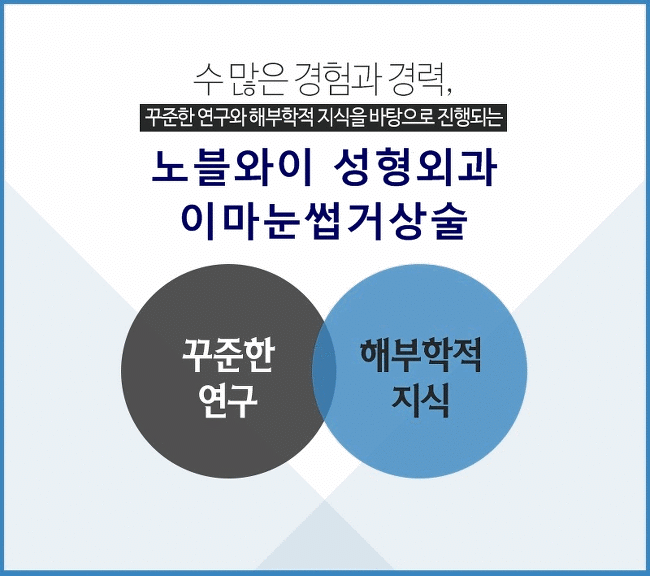 수 많은 경험과 경력,

꾸준한 연구와 해부학적 지식을 바탕으로 진행되는

노블와이 성형외과
이마눈썹거상술

꾸준한
연구

해부학적
지식