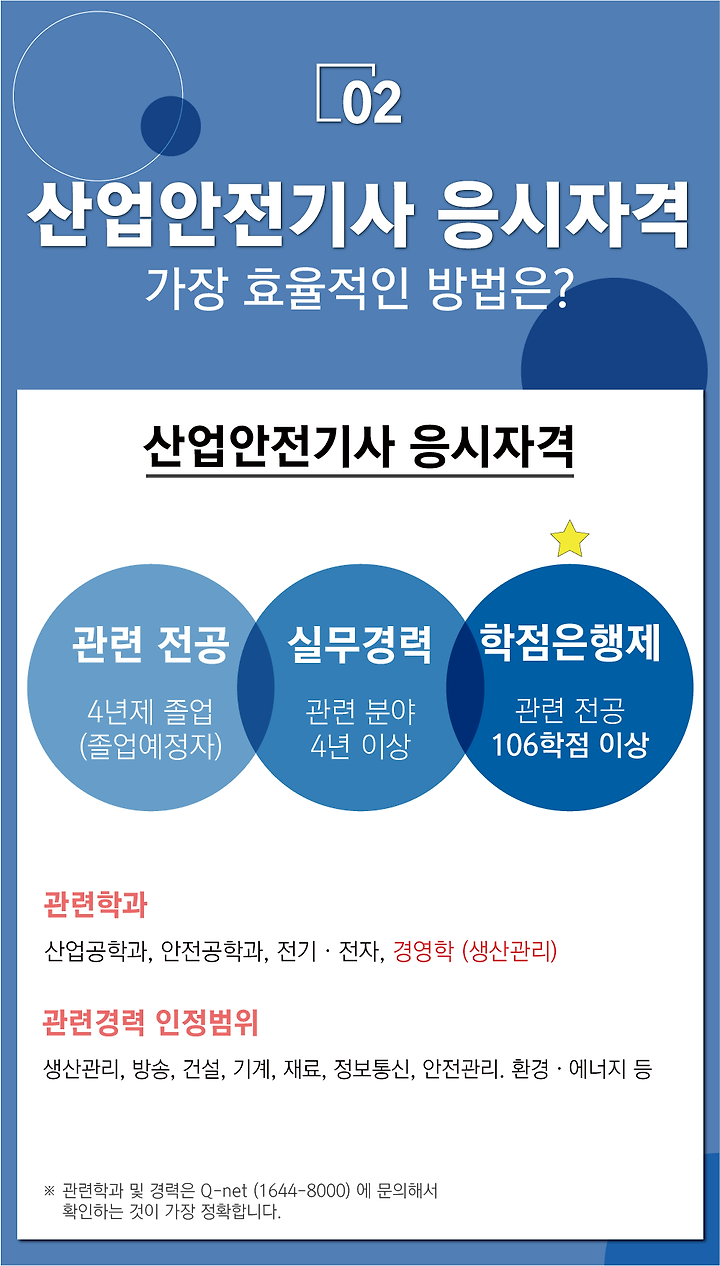 02

산업안전기사 응시자격

가장 효율적인 방법은?

산업안전기사 응시자격

관련 전공

4년제 졸업
(졸업예정자)

실무경력

관련 분야
4년 이상

학점은행제

관련 전공
106학점 이상

관련학과

산업공학과, 안전공학과, 전기 · 전자, 경영학 (생산관리)

관련경력 인정범위

생산관리, 방송, 건설, 기계, 재료, 정보통신, 안전관리. 환경 · 에너지 등

※ 관련학과 및 경력은 Q-net (1644-8000) 에 문의해서 확인하는 것이 가장 정확합니다.