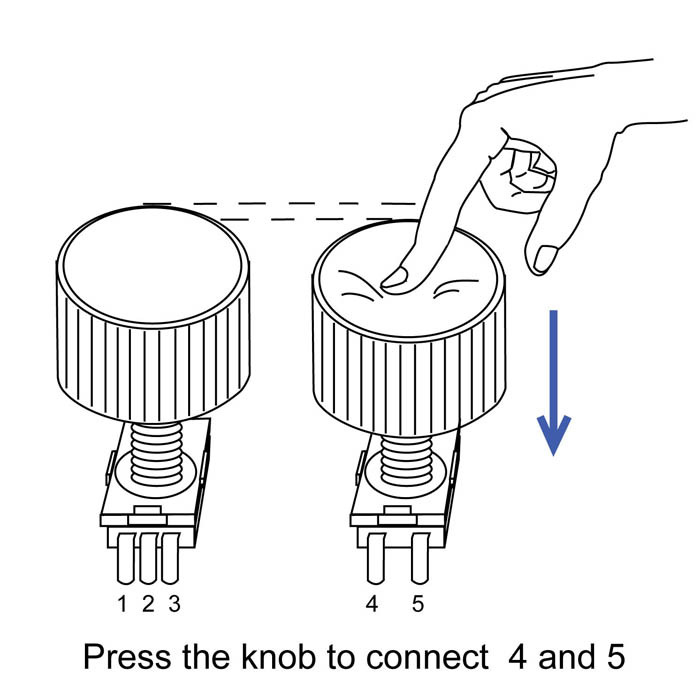 1 2 3

4 5

Press the knob to connect 4 and 5