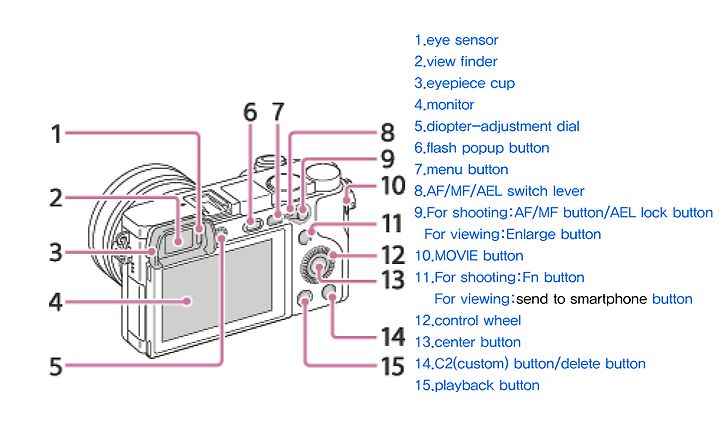 1
2
3
4
5
6
7
8
9
10
11
12
13
14
15

1.eye sensor
2.view finder
3.eyepiece cup
4.monitor
5.diopter-adjustment dial
6.flash popup button
7.menu button
8.AF/MF/AEL switch lever
9.For shooting:AF/MF button/AEL lock button
For viewing:Enlarge button
10.MOVIE button
11.For shooting:Fn button
For viewing:send to smartphone button
12.control wheel
13.center button
14.C2(custom) button/delete button
15.playback button