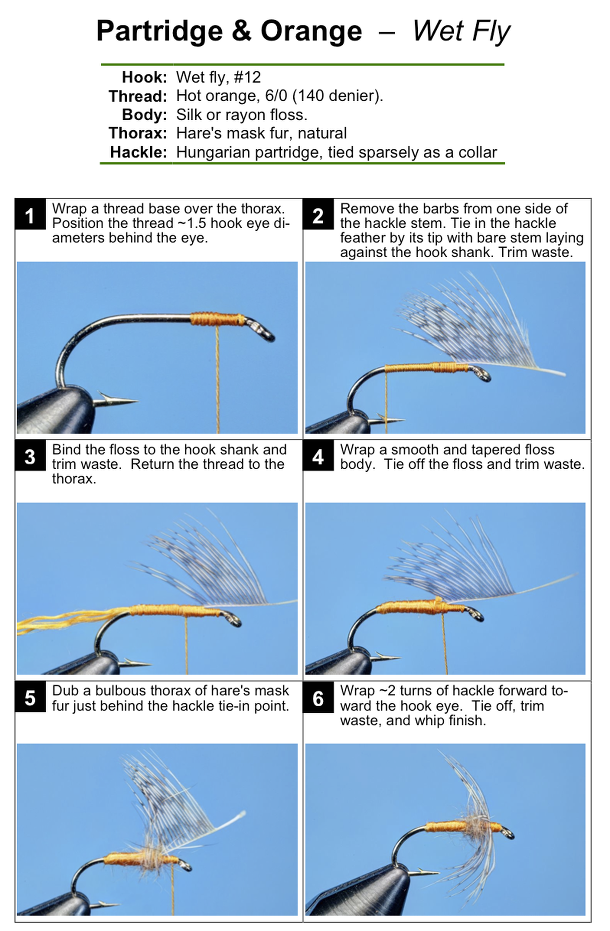 Partridge & Orange – Wet Fly

Hook: Wet fly, #12
Thread: Hot orange, 6/0 (140 denier).
Body: Silk or rayon floss.
Thorax: Hare's mask fur, natural
Hackle: Hungarian partridge, tied sparsely as a collar

1 Wrap a thread base over the thorax. Position the thread ~1.5 hook eye diameters behind the eye.

2 Remove the barbs from one side of the hackle stem. Tie in the hackle feather by its tip with bare stem laying against the hook shank. Trim waste.

3 Bind the floss to the hook shank and trim waste. Return the thread to the thorax.

4 Wrap a smooth and tapered floss body. Tie off the floss and trim waste.

5 Dub a bulbous thorax of hare's mask fur just behind the hackle tie-in point.

6 Wrap ~2 turns of hackle forward toward the hook eye. Tie off, trim waste, and whip finish.