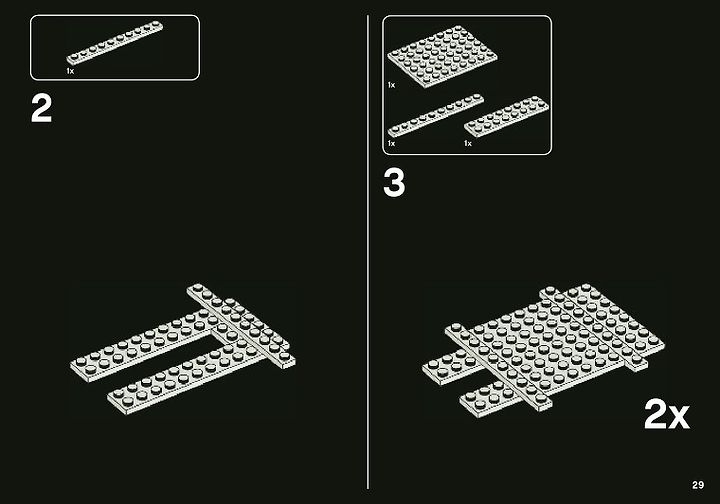 1x

2

1x

1x

1x

3

2x

29