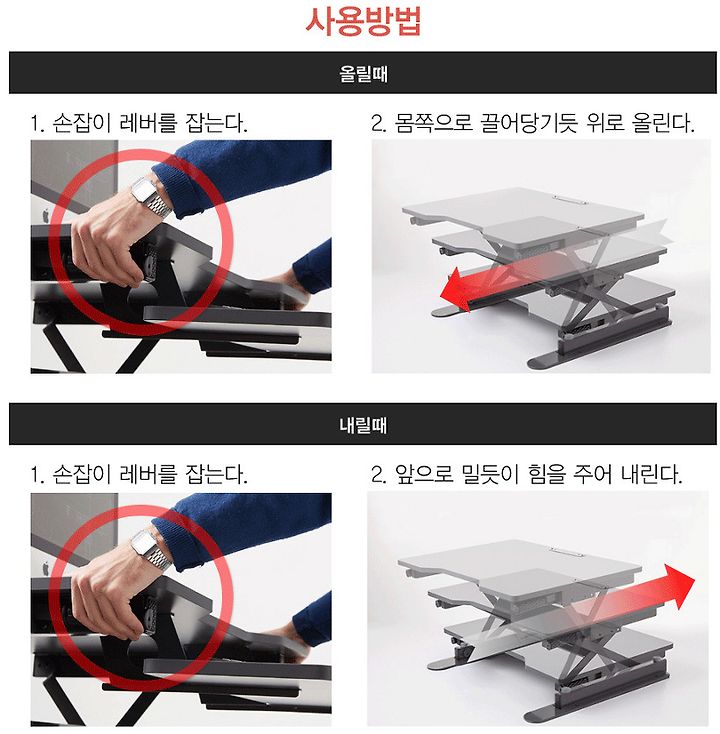 사용방법

올릴때

1. 손잡이 레버를 잡는다.

2. 몸쪽으로 끌어당기듯 위로 올린다.

내릴때

1. 손잡이 레버를 잡는다.

2. 앞으로 밀듯이 힘을 주어 내린다.