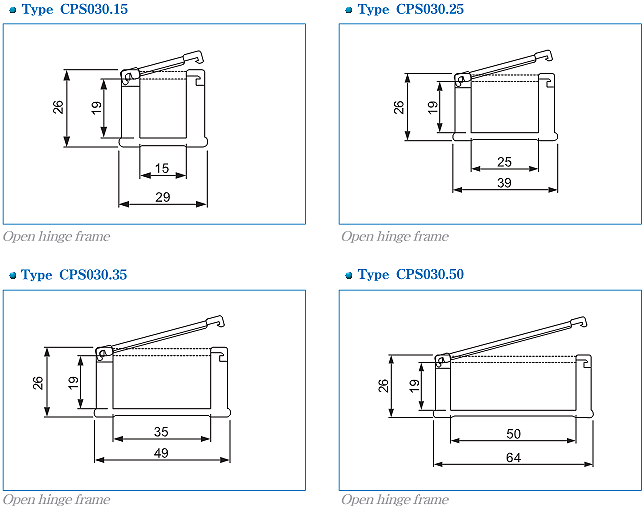 Type CPS030.15

26
19
15
29

Open hinge frame

Type CPS030.25

26
19
25
39

Open hinge frame

Type CPS030.35

26
19
35
49

Open hinge frame

Type CPS030.50

26
19
50
64

Open hinge frame