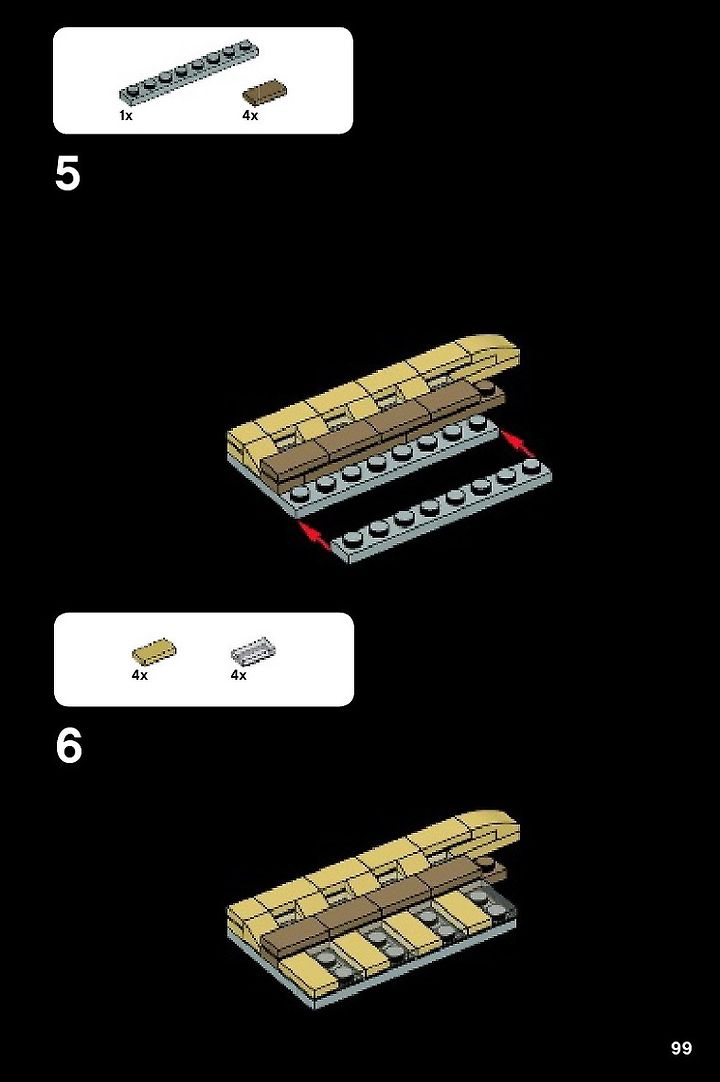 1x 4x

5

4x 4x

6

99