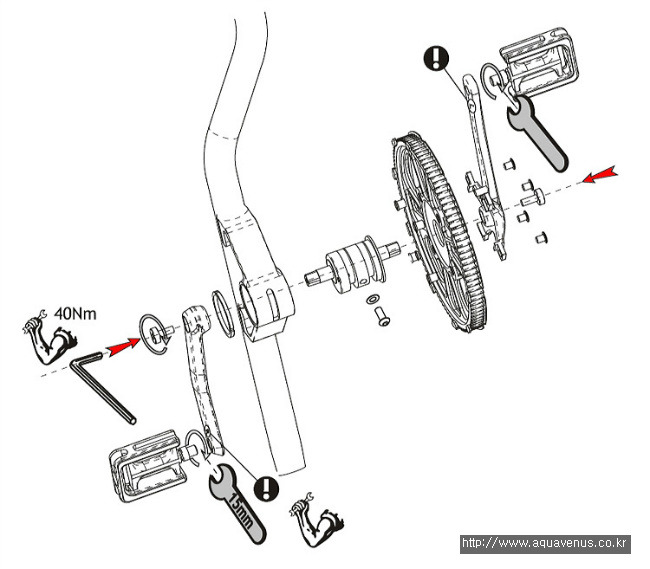 40Nm

15mm

http://www.aquavenus.co.kr