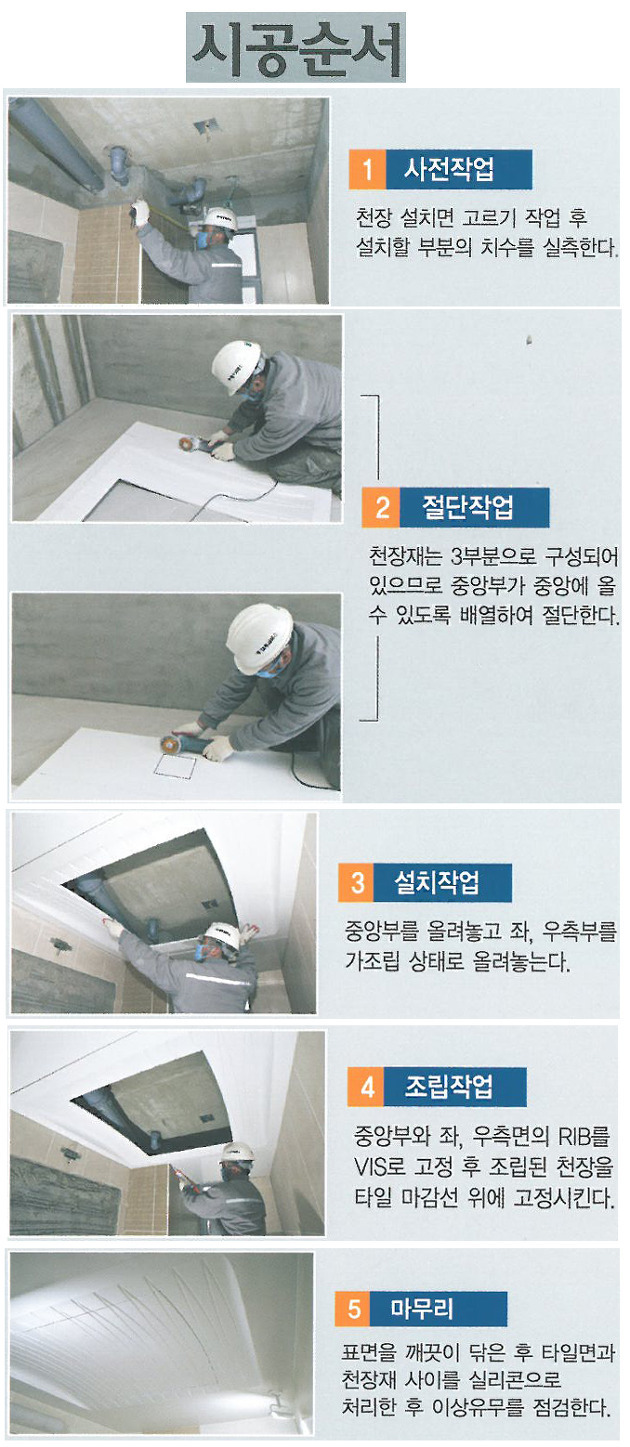 시공순서

1 사전작업

천장 설치면 고르기 작업 후 설치할 부분의 치수를 실측한다.

2 절단작업

천장재는 3부분으로 구성되어 있으므로 중앙부가 중앙에 올 수 있도록 배열하여 절단한다.

3 설치작업

중앙부를 올려놓고 좌, 우측부를 가조립 상태로 올려놓는다.

4 조립작업

중앙부와 좌, 우측면의 RIB를 VIS로 고정 후 조립된 천장을 타일 마감선 위에 고정시킨다.

5 마무리

표면을 깨끗이 닦은 후 타일면과 천장재 사이를 실리콘으로 처리한 후 이상유무를 점검한다.