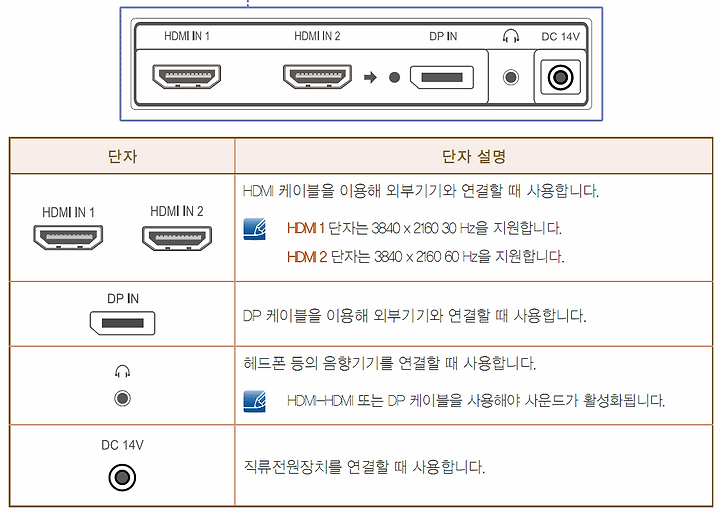 HDMI IN 1 HDMI IN 2 DP IN DC 14V

| 단자 | 단자 설명 |
|---|---|
| HDMI IN 1 HDMI IN 2 | HDMI 케이블을 이용해 외부기기와 연결할 때 사용합니다. HDMI 1 단자는 3840 x 2160 30 Hz을 지원합니다. HDMI 2 단자는 3840 x 2160 60 Hz을 지원합니다. |
| DP IN | DP 케이블을 이용해 외부기기와 연결할 때 사용합니다. |
| | 헤드폰 등의 음향기기를 연결할 때 사용합니다. HDMI-HDMI 또는 DP 케이블을 사용해야 사운드가 활성화됩니다. |
| DC 14V | 직류전원장치를 연결할 때 사용합니다. |