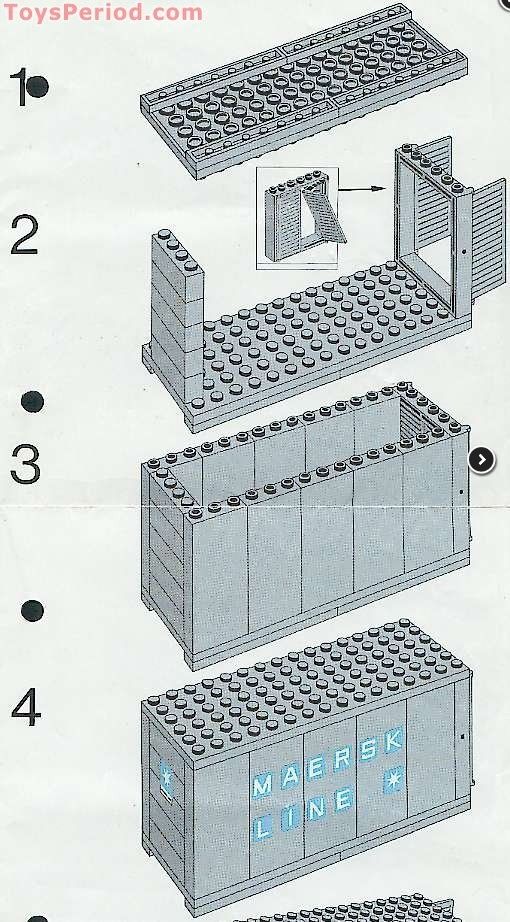 ToysPeriod.com

1

2

3

4

MAERSK
LINE