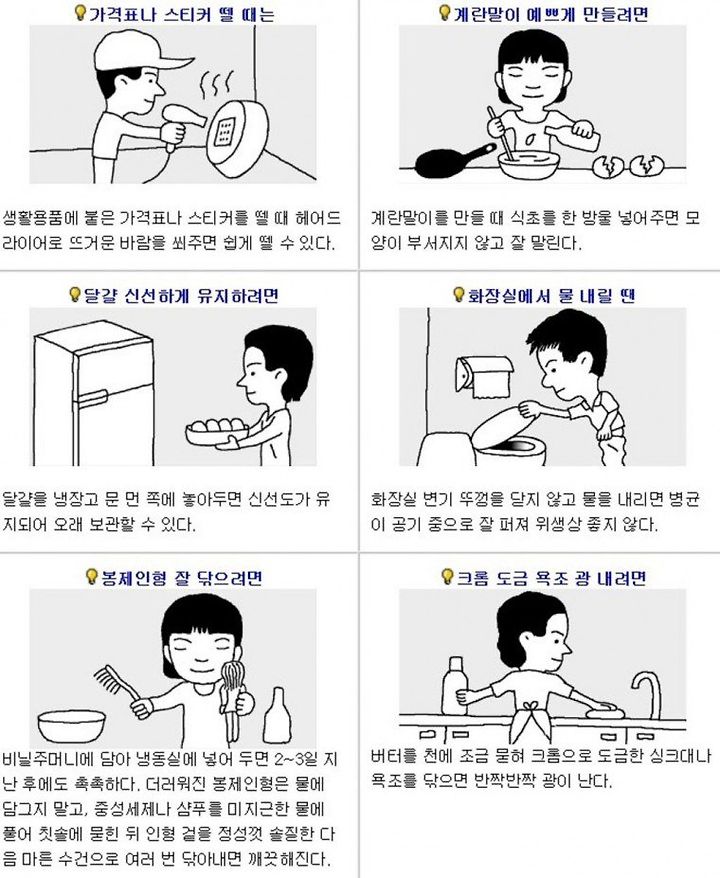 가격표나 스티커 뗄 때는

생활용품에 붙은 가격표나 스티커를 뗄 때 헤어드라이어로 뜨거운 바람을 쐬주면 쉽게 뗄 수 있다.

계란말이 예쁘게 만들려면

계란말이를 만들 때 식초를 한 방울 넣어주면 모양이 부서지지 않고 잘 말린다.

달걀 신선하게 유지하려면

달걀을 냉장고 문 먼 쪽에 놓아두면 신선도가 유지되어 오래 보관할 수 있다.

화장실에서 물 내릴 땐

화장실 변기 뚜껑을 닫지 않고 물을 내리면 병균이 공기 중으로 잘 퍼져 위생상 좋지 않다.

봉제인형 잘 닦으려면

비닐주머니에 담아 냉동실에 넣어 두면 2~3일 지난 후에도 촉촉하다. 더러워진 봉제인형은 물에 담그지 말고, 중성세제나 샴푸를 미지근한 물에 풀어 칫솔에 묻힌 뒤 인형 겉을 정성껏 솔질한 다음 마른 수건으로 여러 번 닦아내면 깨끗해진다.

크롬 도금 욕조 광 내려면

버터를 천에 조금 묻혀 크롬으로 도금한 싱크대나 욕조를 닦으면 반짝반짝 광이 난다.