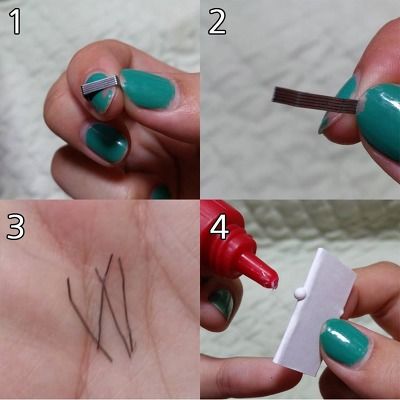 1
2
3
4