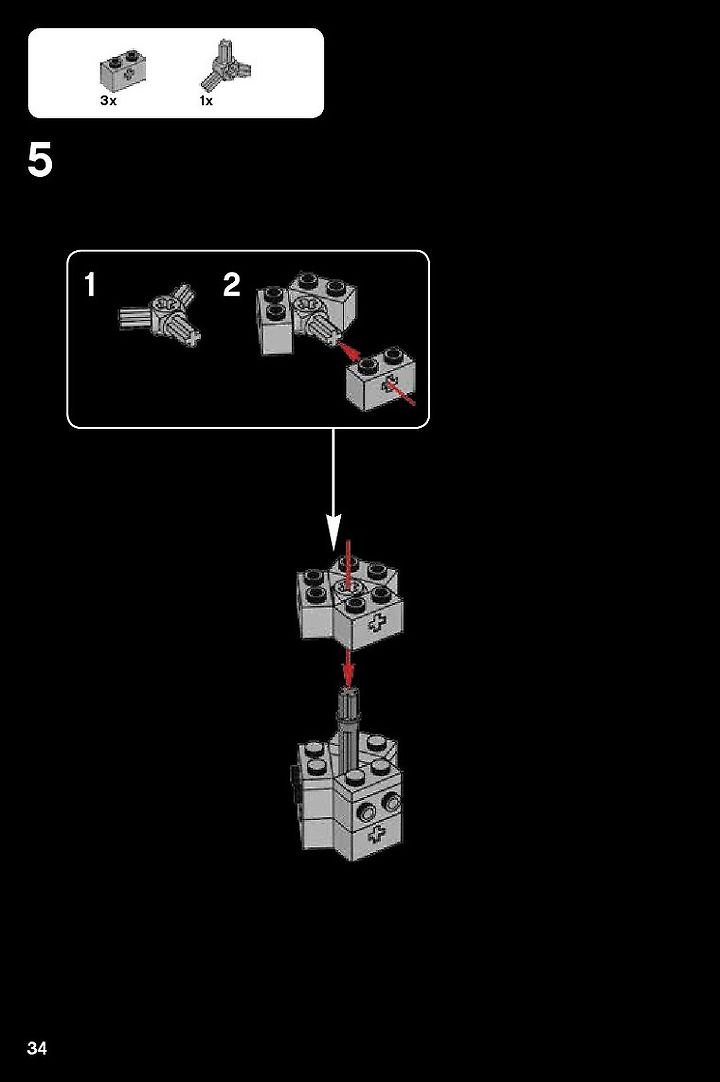 3x 1x

5

1 2

34