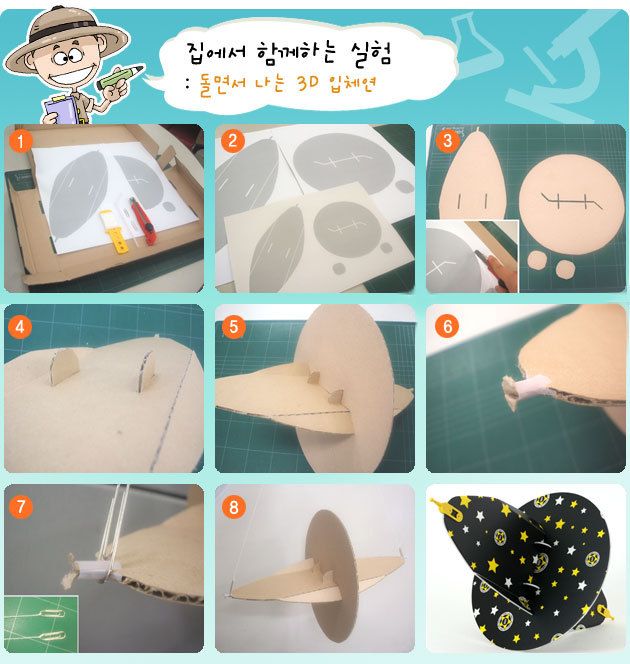 집에서 함께하는 실험
: 돌면서 나는 3D 입체연

1
2
3
4
5
6
7
8