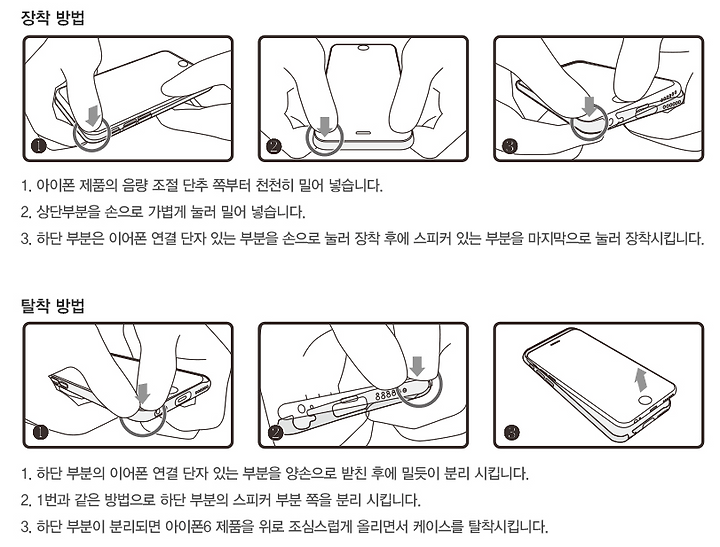 장착 방법

1

2

3

1. 아이폰 제품의 음량 조절 단추 쪽부터 천천히 밀어 넣습니다.

2. 상단부분을 손으로 가볍게 눌러 밀어 넣습니다.

3. 하단 부분은 이어폰 연결 단자 있는 부분을 손으로 눌러 장착 후에 스피커 있는 부분을 마지막으로 눌러 장착시킵니다.

탈착 방법

1

2

3

1. 하단 부분의 이어폰 연결 단자 있는 부분을 양손으로 받친 후에 밀듯이 분리 시킵니다.

2. 1번과 같은 방법으로 하단 부분의 스피커 부분 쪽을 분리 시킵니다.

3. 하단 부분이 분리되면 아이폰6 제품을 위로 조심스럽게 올리면서 케이스를 탈착시킵니다.