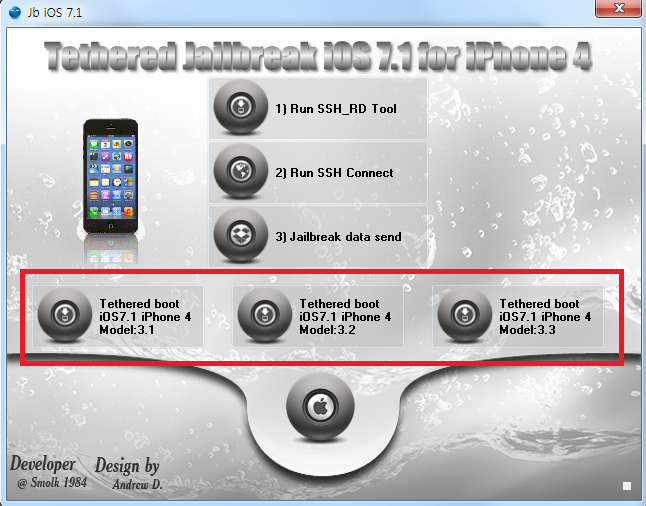 Jb iOS 7.1

Tethered Jailbreak iOS 7.1 for iPhone 4

1) Run SSH_RD Tool

2) Run SSH Connect

3) Jailbreak data send

Tethered boot iOS7.1 iPhone 4 Model:3.1

Tethered boot iOS7.1 iPhone 4 Model:3.2

Tethered boot iOS7.1 iPhone 4 Model:3.3

Developer @ Smolk 1984

Design by Andrew D.