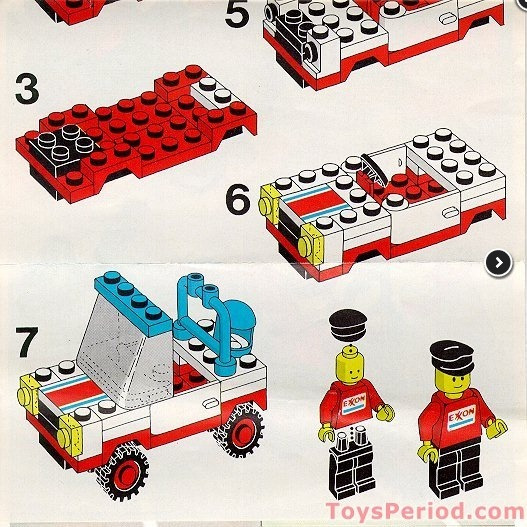 5

3

6

7

EXXON

EXXON

ToysPeriod.com