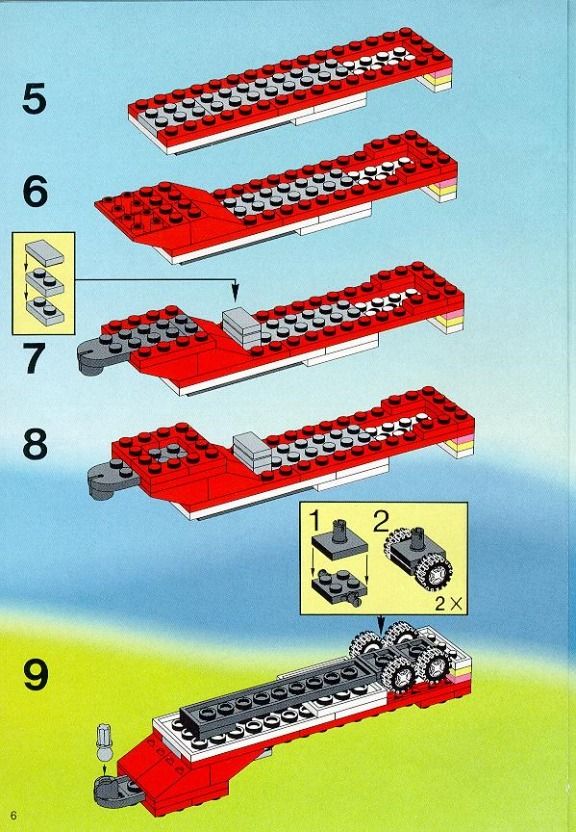 5

6

7

8

1 2

2 ×

9

6