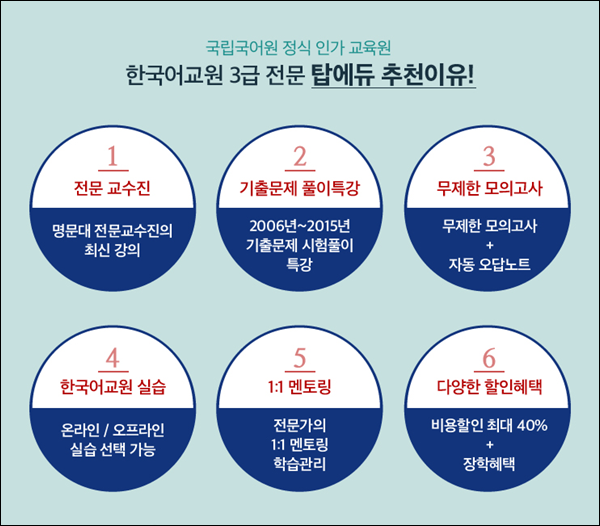 국립국어원 정식 인가 교육원

한국어교원 3급 전문 탑에듀 추천이유!

1

전문 교수진

명문대 전문교수진의
최신 강의

2

기출문제 풀이특강

2006년~2015년
기출문제 시험풀이
특강

3

무제한 모의고사

무제한 모의고사
+
자동 오답노트

4

한국어교원 실습

온라인 / 오프라인
실습 선택 가능

5

1:1 멘토링

전문가의
1:1 멘토링
학습관리

6

다양한 할인혜택

비용할인 최대 40%
+
장학혜택