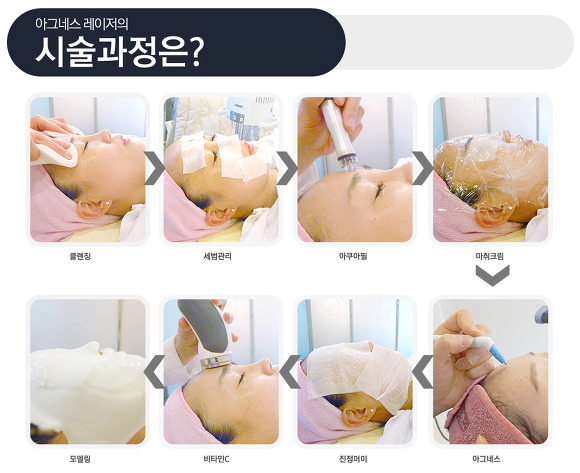 아그네스 레이저의
시술과정은?

클렌징

세범관리

아쿠아필

마취크림

아그네스

진정머미

비타민C

모델링