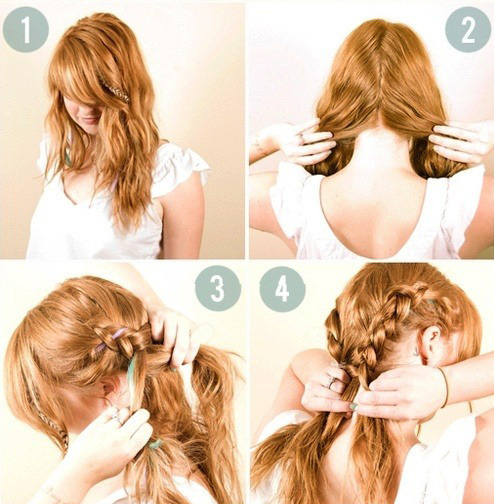 1
2
3
4