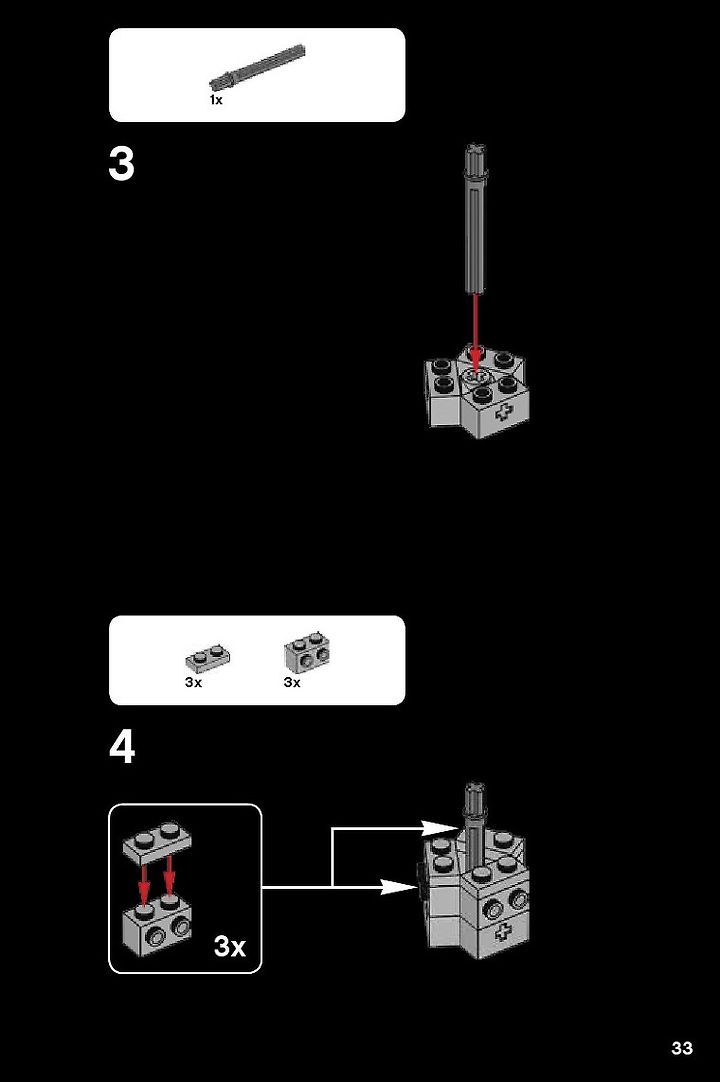 1x

3

3x 3x

4

3x

33