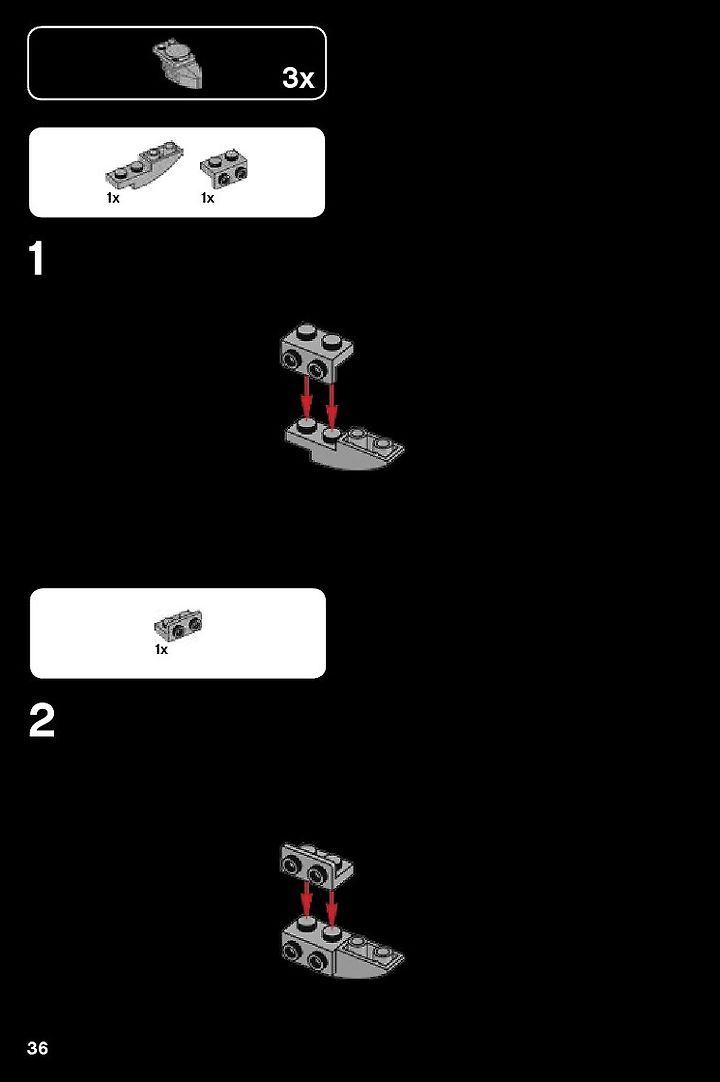 3x

1x 1x

1

1x

2

36