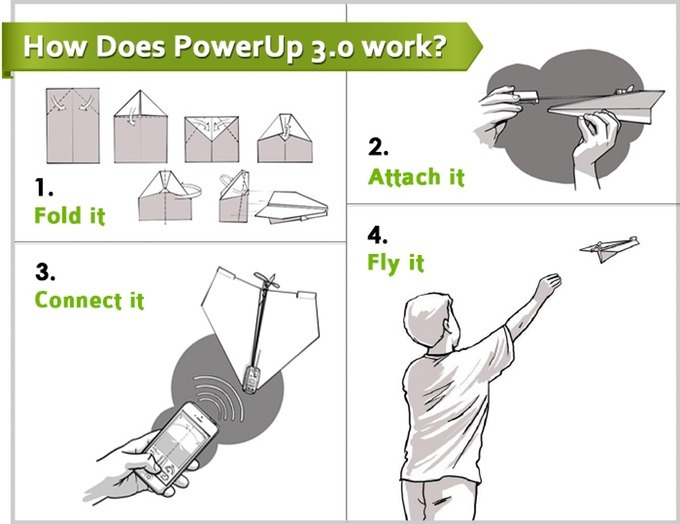 How Does PowerUp 3.0 work?

1.
Fold it

2.
Attach it

3.
Connect it

4.
Fly it