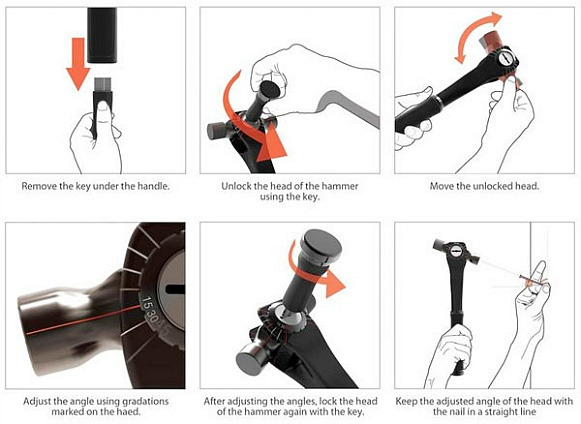 Remove the key under the handle.

Unlock the head of the hammer using the key.

Move the unlocked head.

15 30 45

Adjust the angle using gradations marked on the haed.

After adjusting the angles, lock the head of the hammer again with the key.

Keep the adjusted angle of the head with the nail in a straight line