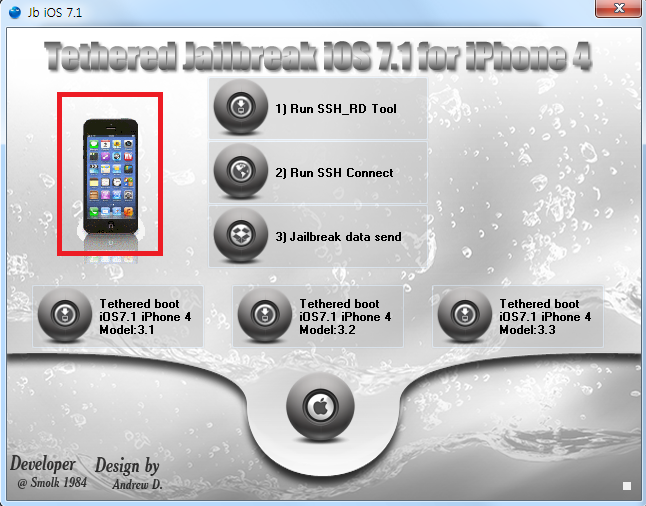 Jb iOS 7.1

Tethered Jailbreak iOS 7.1 for iPhone 4

1) Run SSH_RD Tool

2) Run SSH Connect

3) Jailbreak data send

Tethered boot iOS7.1 iPhone 4 Model:3.1

Tethered boot iOS7.1 iPhone 4 Model:3.2

Tethered boot iOS7.1 iPhone 4 Model:3.3

Developer @ Smolk 1984

Design by Andrew D.