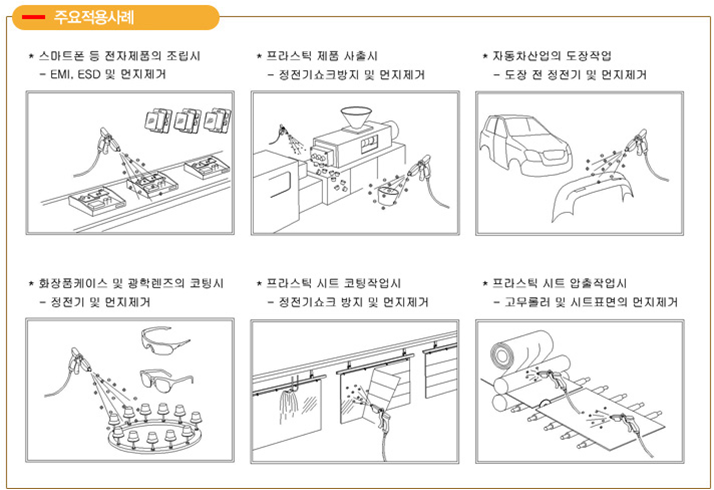 주요적용사례

* 스마트폰 등 전자제품의 조립시
- EMI, ESD 및 먼지제거

* 프라스틱 제품 사출시
- 정전기쇼크방지 및 먼지제거

* 자동차산업의 도장작업
- 도장 전 정전기 및 먼지제거

* 화장품케이스 및 광학렌즈의 코팅시
- 정전기 및 먼지제거

* 프라스틱 시트 코팅작업시
- 정전기쇼크 방지 및 먼지제거

* 프라스틱 시트 압출작업시
- 고무롤러 및 시트표면의 먼지제거