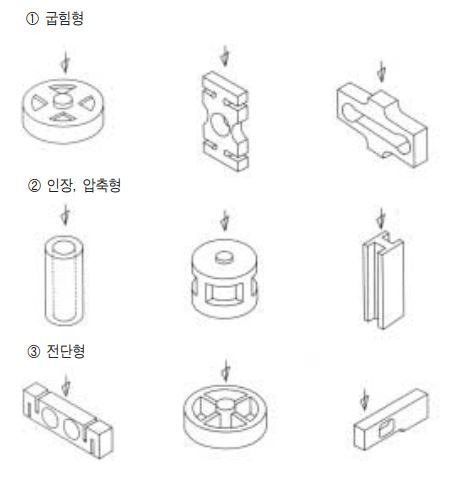 ① 굽힘형

② 인장, 압축형

③ 전단형