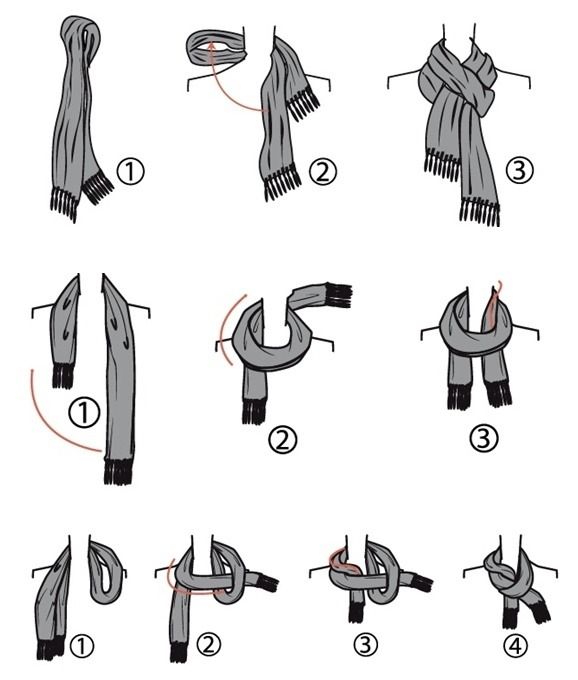 ①
②
③
①
②
③
①
②
③
④