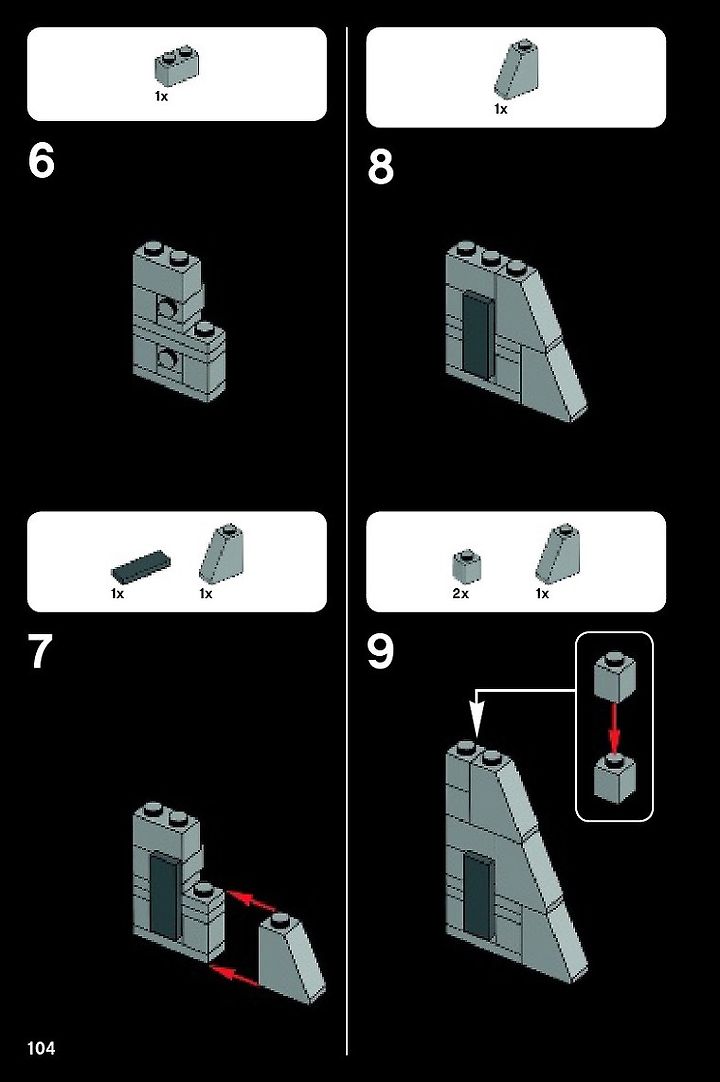 1x

6

1x 1x

7

1x

8

2x 1x

9

104