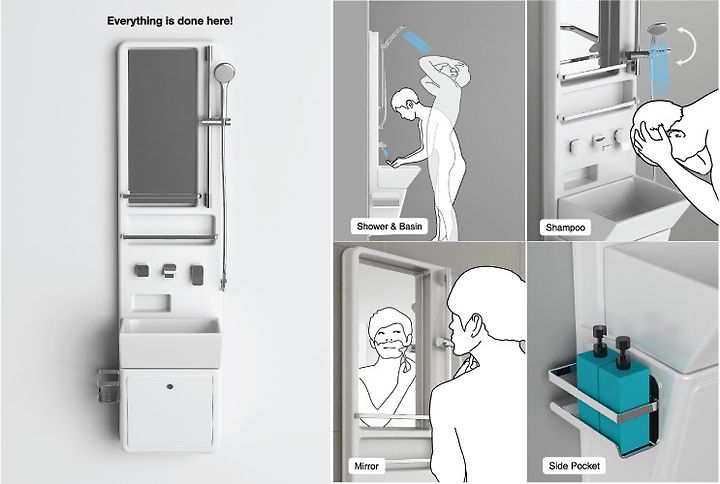 Everything is done here!

Shower & Basin

Shampoo

Mirror

Side Pocket