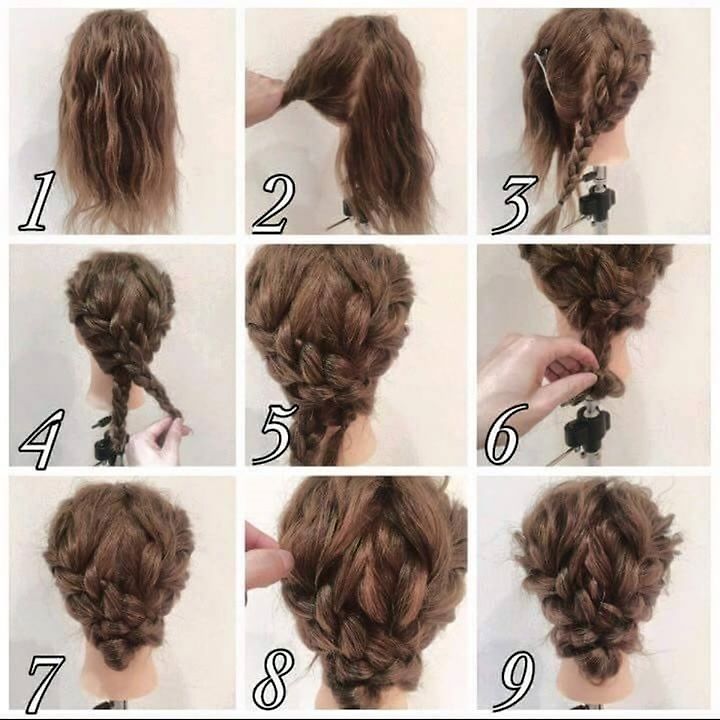 1
2
3
4
5
6
7
8
9