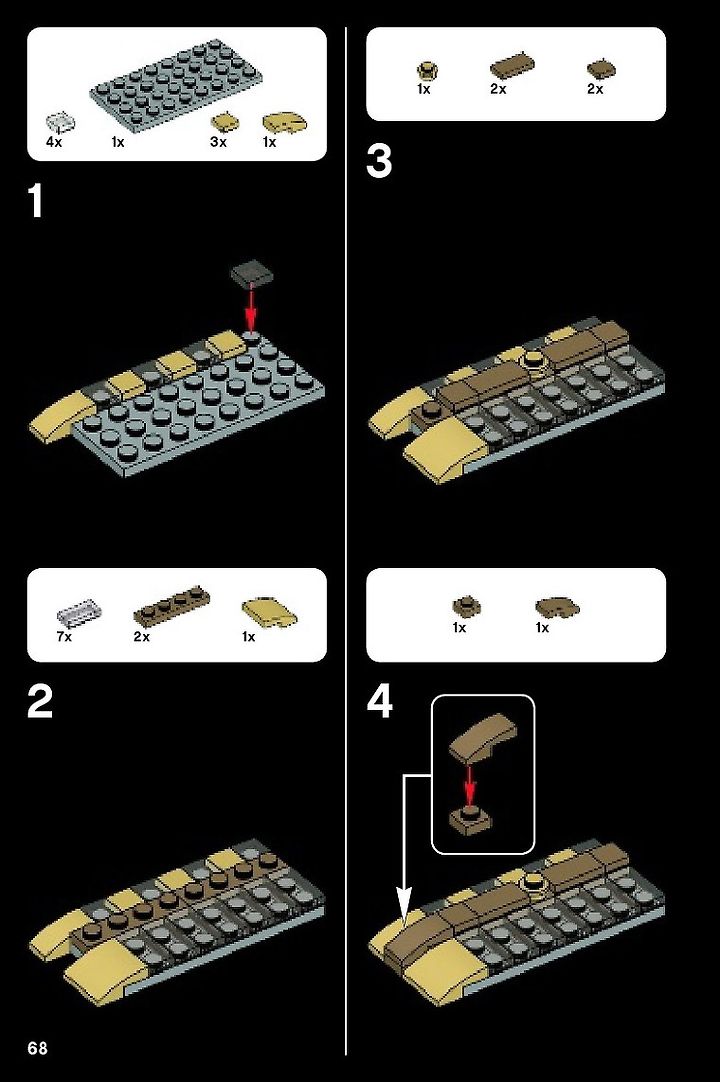 4x 1x 3x 1x

1

7x 2x 1x

2

1x 2x 2x

3

1x 1x

4

68