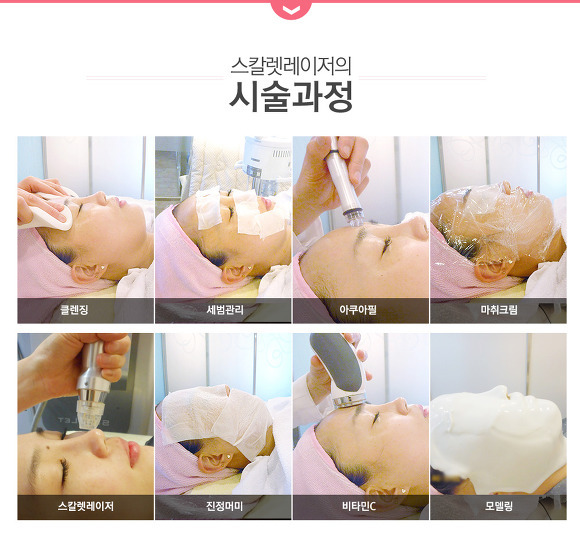 스칼렛레이저의
시술과정

클렌징

세범관리

아쿠아필

마취크림

스칼렛레이저

진정머미

비타민C

모델링