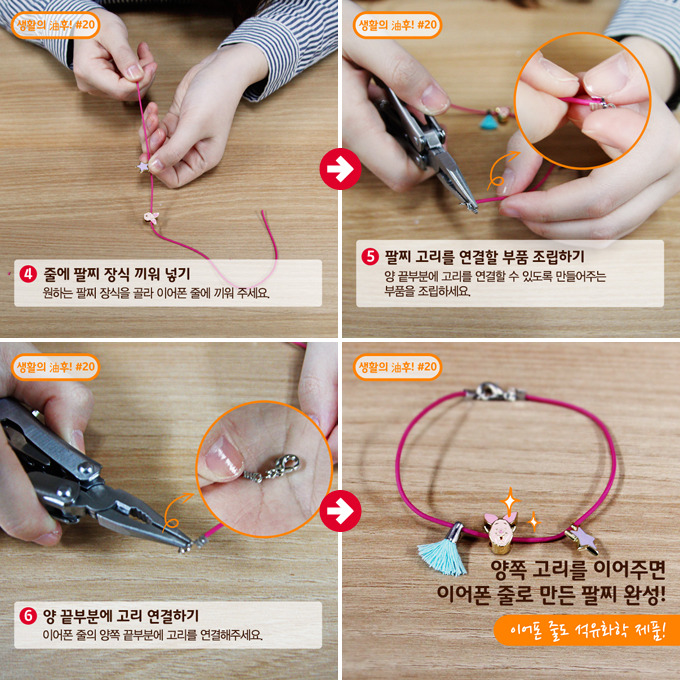 생활의 油후! #20

4 줄에 팔찌 장식 끼워 넣기
원하는 팔찌 장식을 골라 이어폰 줄에 끼워 주세요.

생활의 油후! #20

5 팔찌 고리를 연결할 부품 조립하기
양 끝부분에 고리를 연결할 수 있도록 만들어주는 부품을 조립하세요.

생활의 油후! #20

6 양 끝부분에 고리 연결하기
이어폰 줄의 양쪽 끝부분에 고리를 연결해주세요.

생활의 油후! #20

양쪽 고리를 이어주면
이어폰 줄로 만든 팔찌 완성!

이어폰 줄도 석유화학 제품!