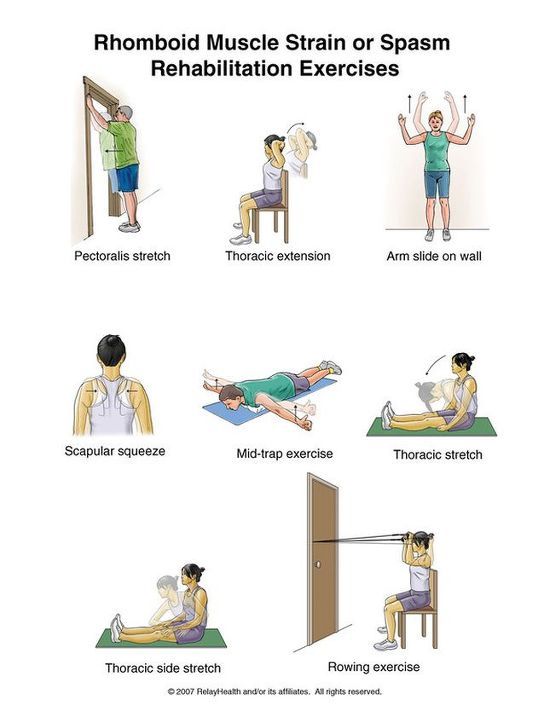 Rhomboid Muscle Strain or Spasm
Rehabilitation Exercises

Pectoralis stretch

Thoracic extension

Arm slide on wall

Scapular squeeze

Mid-trap exercise

Thoracic stretch

Thoracic side stretch

Rowing exercise

© 2007 RelayHealth and/or its affiliates. All rights reserved.