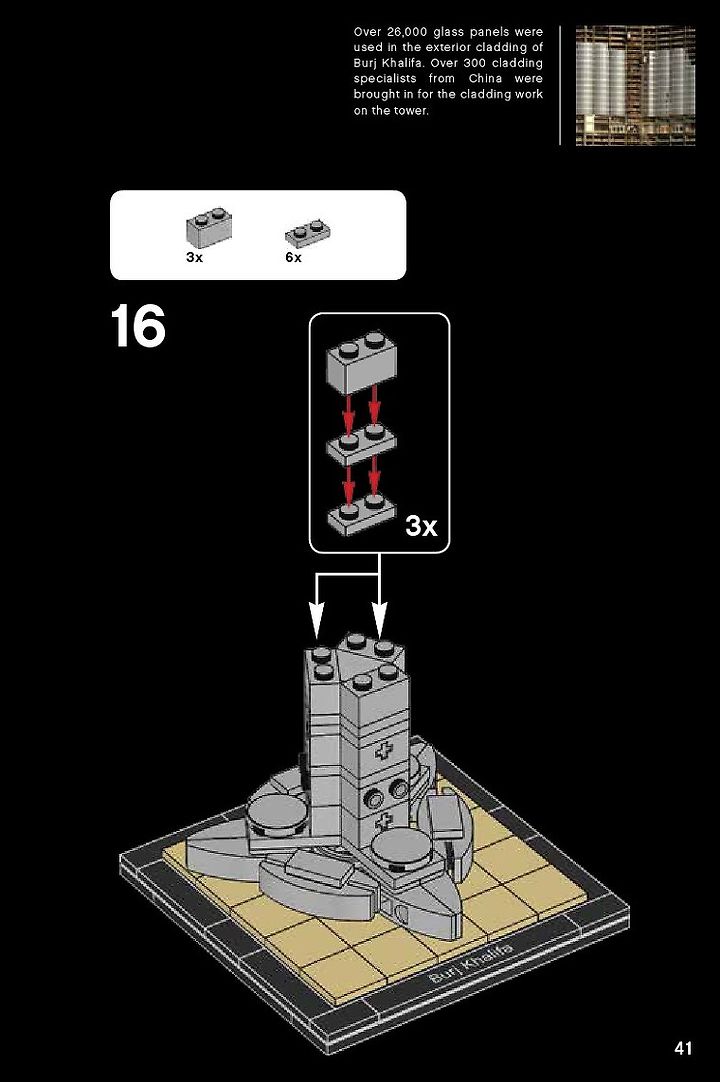 Over 26,000 glass panels were used in the exterior cladding of Burj Khalifa. Over 300 cladding specialists from China were brought in for the cladding work on the tower.

3x

6x

16

3x

Burj Khalifa

41